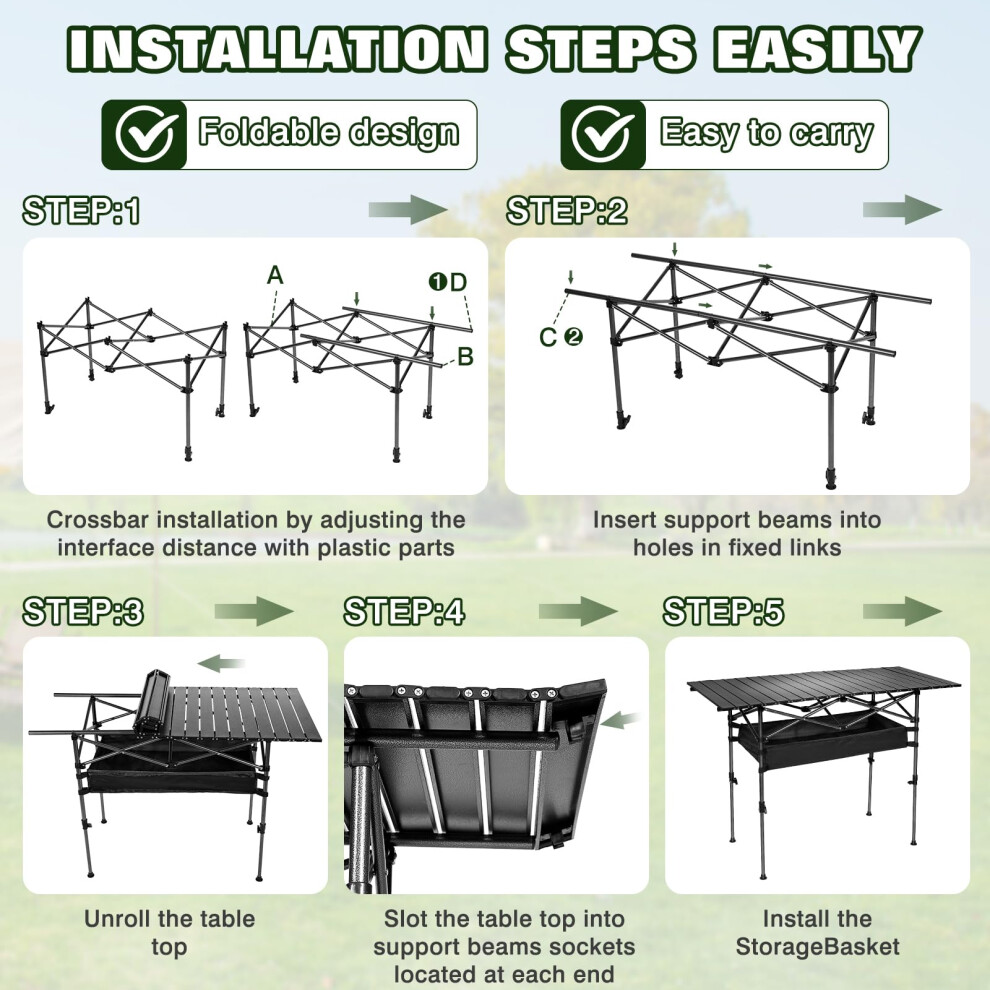 INSTALLATION STEPS EASILY

Foldable design

Easy to carry

STEP:1

A

❶D

B

Crossbar installation by adjusting the interface distance with plastic parts

STEP:2

C ❷

Insert support beams into holes in fixed links

STEP:3

Unroll the table top

STEP:4

Slot the table top into support beams sockets located at each end

STEP:5

Install the StorageBasket