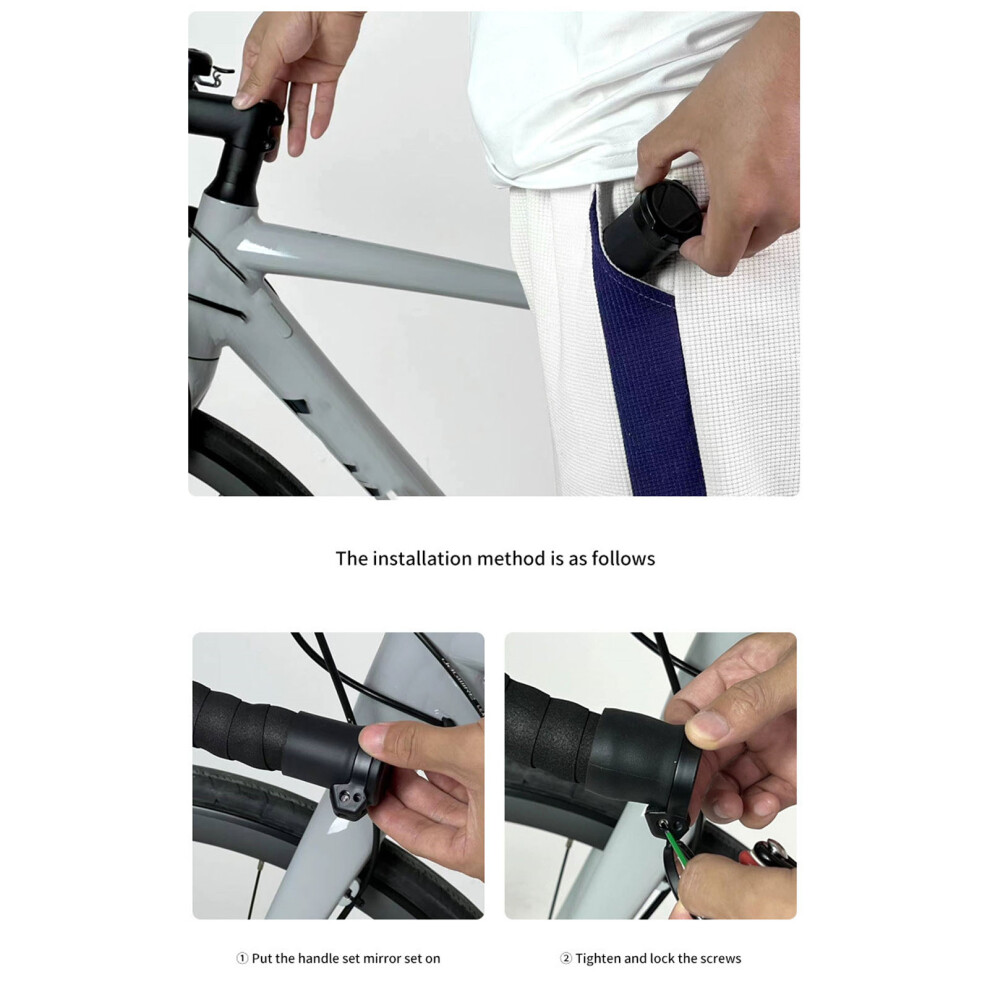 The installation method is as follows

① Put the handle set mirror set on

② Tighten and lock the screws