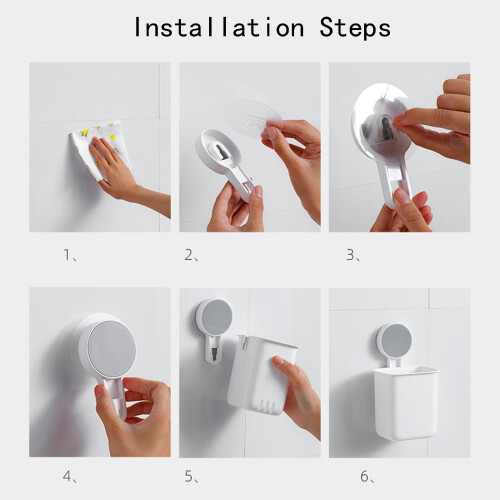 Installation Steps

1、

2、

3、

4、

5、

6、