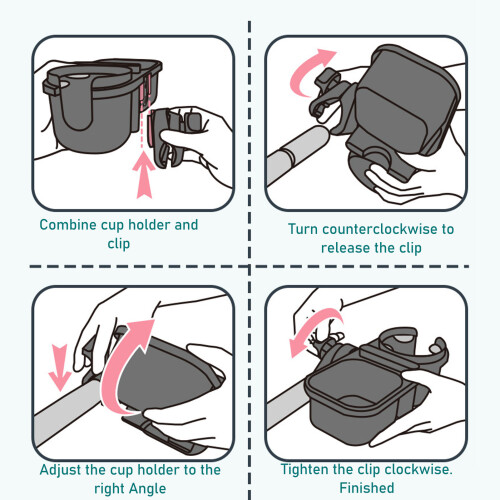 Combine cup holder and clip

Turn counterclockwise to release the clip

Adjust the cup holder to the right Angle

Tighten the clip clockwise. Finished