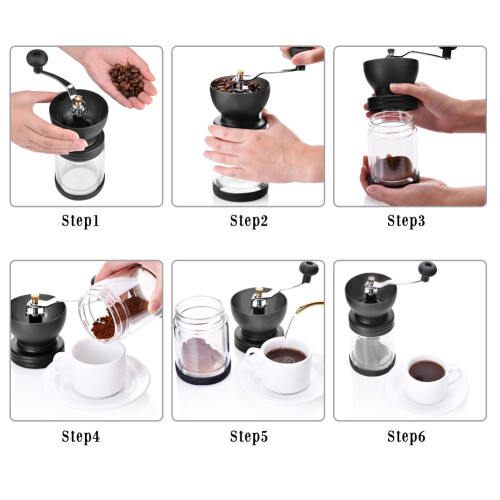 Step1

Step2

Step3

Step4

Step5

Step6