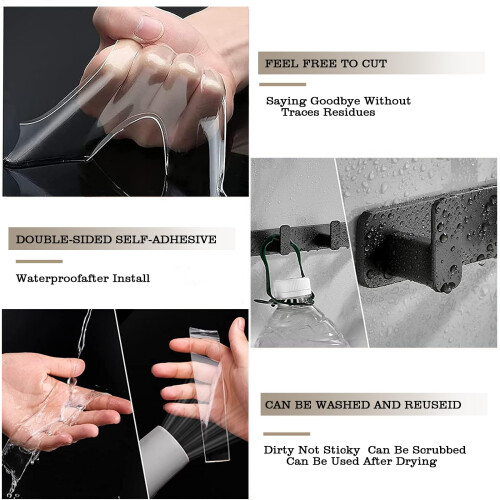 FEEL FREE TO CUT

Saying Goodbye Without Traces Residues

DOUBLE-SIDED SELF-ADHESIVE

Waterproofafter Install

CAN BE WASHED AND REUSEID

Dirty Not Sticky Can Be Scrubbed Can Be Used After Drying