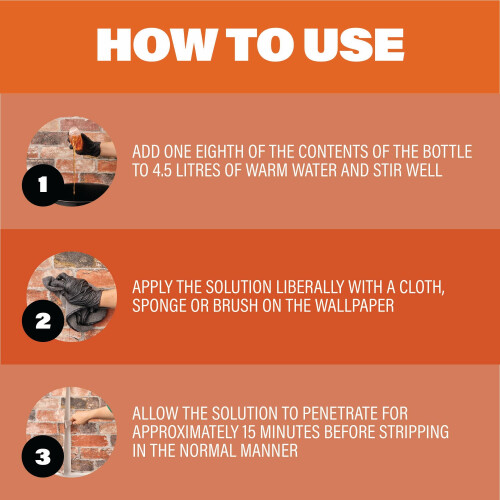 HOW TO USE

1

ADD ONE EIGHTH OF THE CONTENTS OF THE BOTTLE TO 4.5 LITRES OF WARM WATER AND STIR WELL

2

APPLY THE SOLUTION LIBERALLY WITH A CLOTH, SPONGE OR BRUSH ON THE WALLPAPER

3

ALLOW THE SOLUTION TO PENETRATE FOR APPROXIMATELY 15 MINUTES BEFORE STRIPPING IN THE NORMAL MANNER