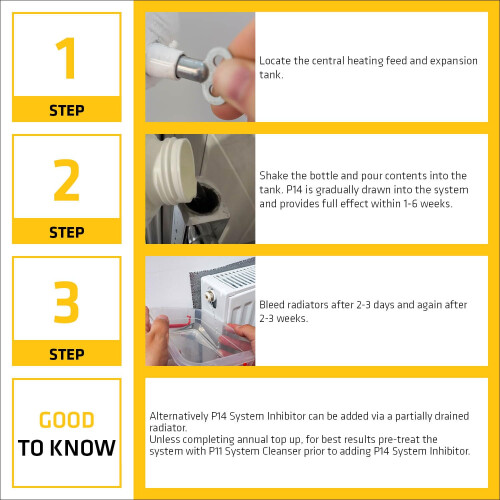 1
STEP

Locate the central heating feed and expansion tank.

2
STEP

Shake the bottle and pour contents into the tank. P14 is gradually drawn into the system and provides full effect within 1-6 weeks.

3
STEP

Bleed radiators after 2-3 days and again after 2-3 weeks.

GOOD
TO KNOW

Alternatively P14 System Inhibitor can be added via a partially drained radiator.
Unless completing annual top up, for best results pre-treat the system with P11 System Cleanser prior to adding P14 System Inhibitor.