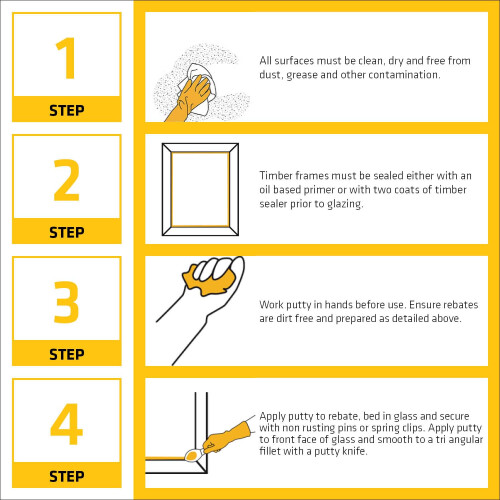 1
STEP

All surfaces must be clean, dry and free from dust, grease and other contamination.

2
STEP

Timber frames must be sealed either with an oil based primer or with two coats of timber sealer prior to glazing.

3
STEP

Work putty in hands before use. Ensure rebates are dirt free and prepared as detailed above.

4
STEP

Apply putty to rebate, bed in glass and secure with non rusting pins or spring clips. Apply putty to front face of glass and smooth to a tri angular fillet with a putty knife.