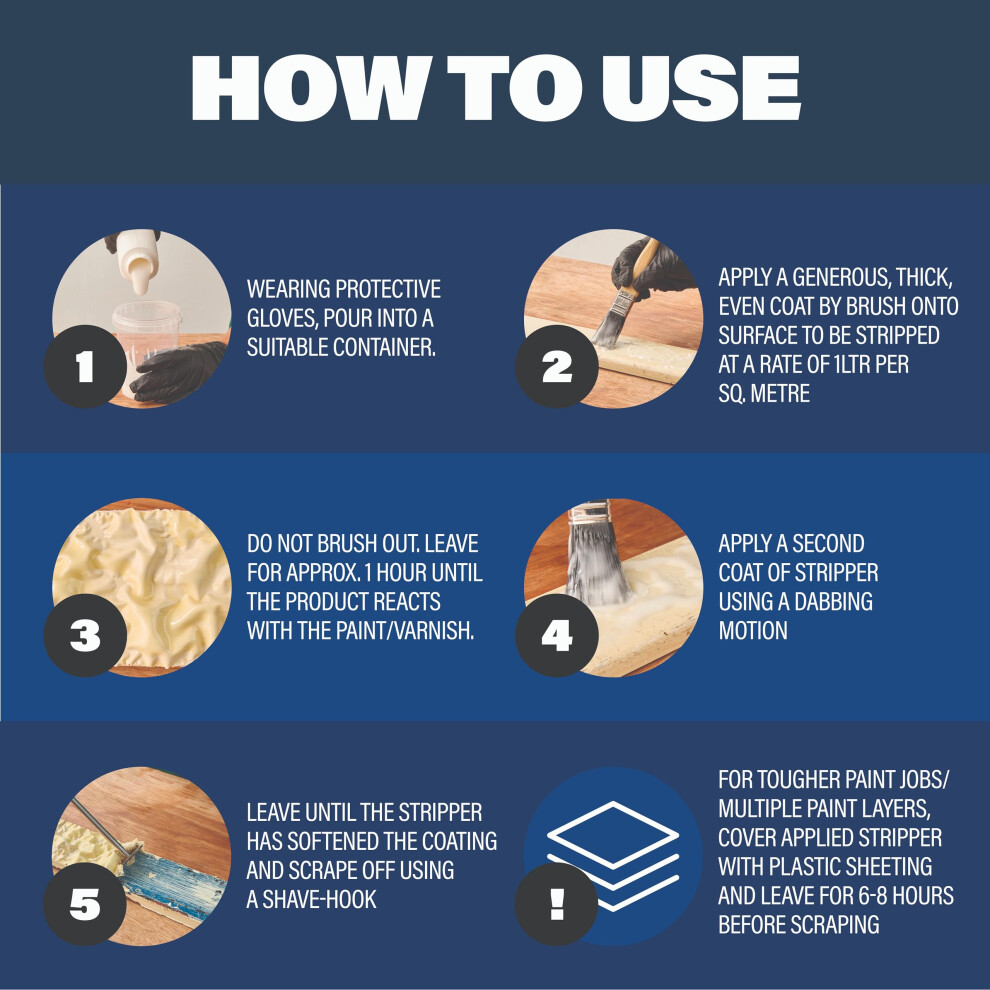 HOW TO USE

1

WEARING PROTECTIVE GLOVES, POUR INTO A SUITABLE CONTAINER.

2

APPLY A GENEROUS, THICK, EVEN COAT BY BRUSH ONTO SURFACE TO BE STRIPPED AT A RATE OF 1LTR PER SQ. METRE

3

DO NOT BRUSH OUT. LEAVE FOR APPROX. 1 HOUR UNTIL THE PRODUCT REACTS WITH THE PAINT/VARNISH.

4

APPLY A SECOND COAT OF STRIPPER USING A DABBING MOTION

5

LEAVE UNTIL THE STRIPPER HAS SOFTENED THE COATING AND SCRAPE OFF USING A SHAVE-HOOK

!

FOR TOUGHER PAINT JOBS/ MULTIPLE PAINT LAYERS, COVER APPLIED STRIPPER WITH PLASTIC SHEETING AND LEAVE FOR 6-8 HOURS BEFORE SCRAPING