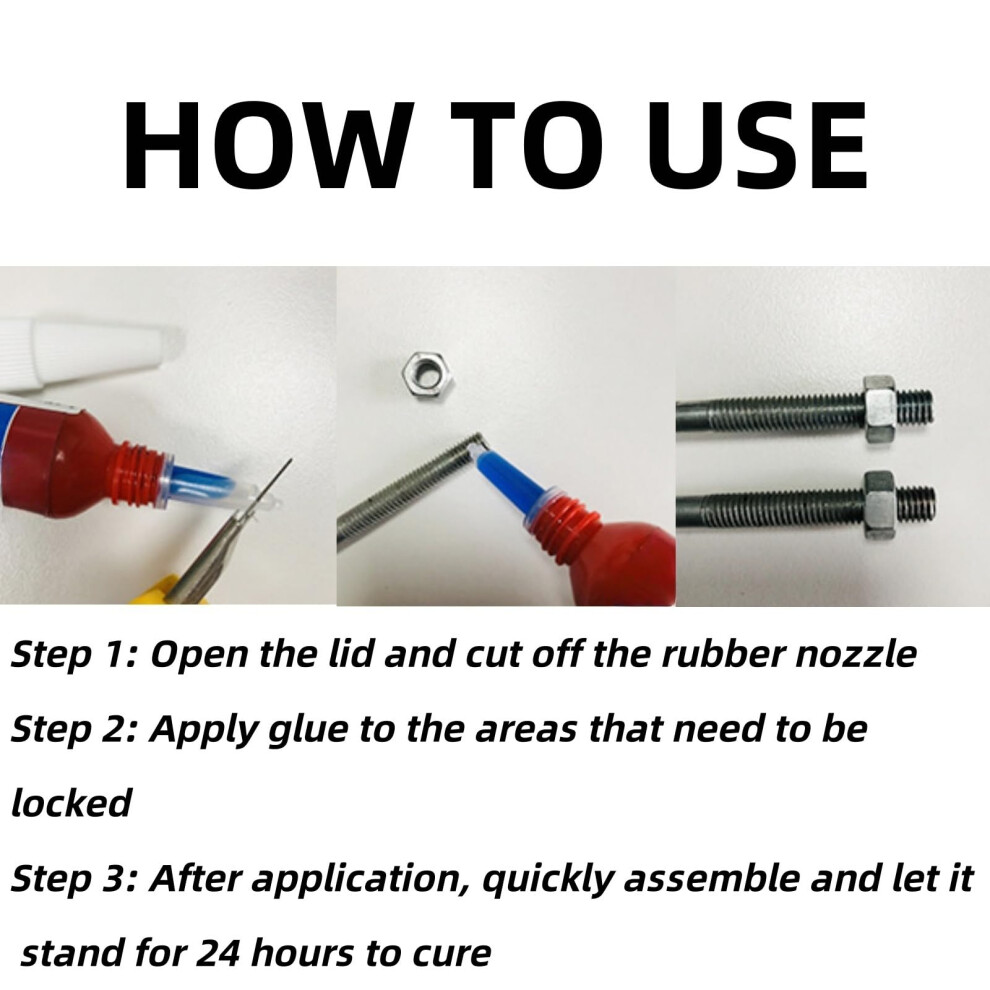 HOW TO USE

Step 1: Open the lid and cut off the rubber nozzle

Step 2: Apply glue to the areas that need to be locked

Step 3: After application, quickly assemble and let it stand for 24 hours to cure