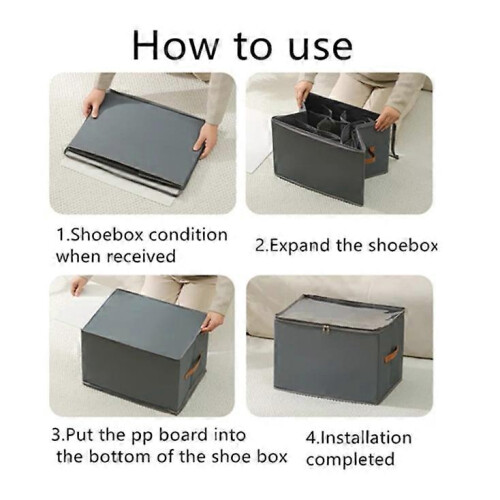 How to use

1.Shoebox condition when received

2.Expand the shoebox

3.Put the pp board into the bottom of the shoe box

4.Installation completed