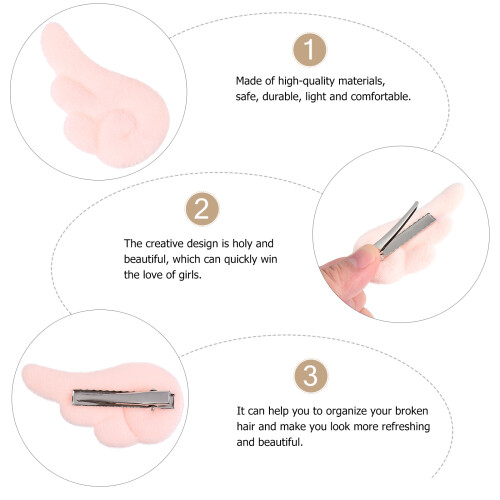 1

Made of high-quality materials, safe, durable, light and comfortable.

2

The creative design is holy and beautiful, which can quickly win the love of girls.

3

It can help you to organize your broken hair and make you look more refreshing and beautiful.