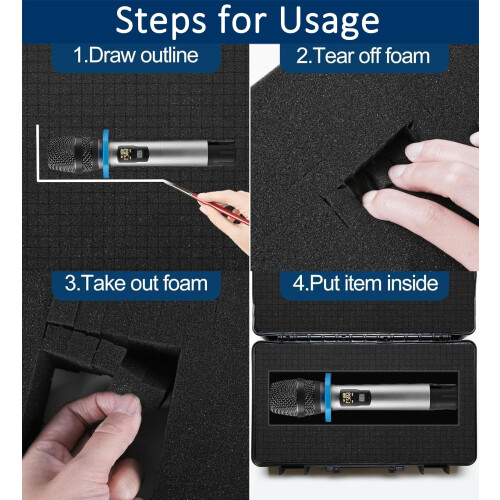 Steps for Usage

1.Draw outline

2.Tear off foam

3.Take out foam

4.Put item inside