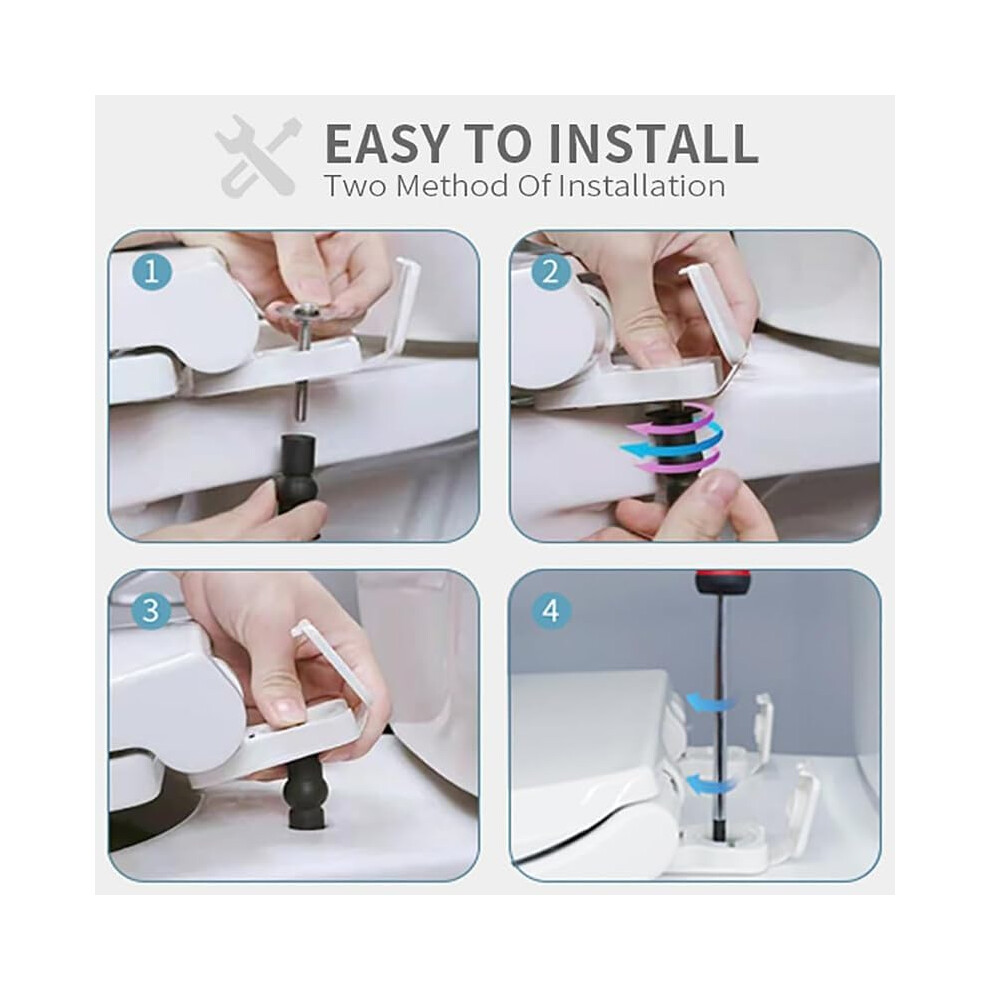 EASY TO INSTALL
Two Method Of Installation

1

2

3

4