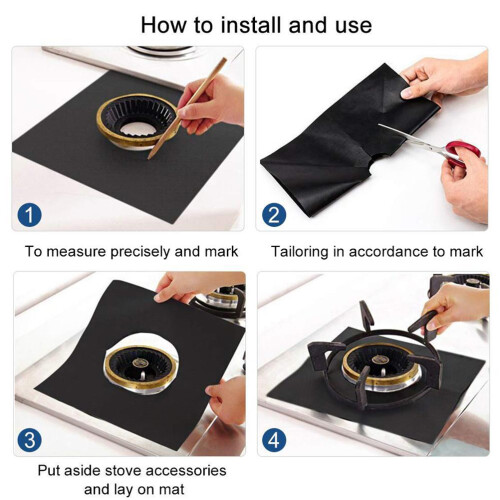 How to install and use

1

To measure precisely and mark

2

Tailoring in accordance to mark

3

Put aside stove accessories and lay on mat

4