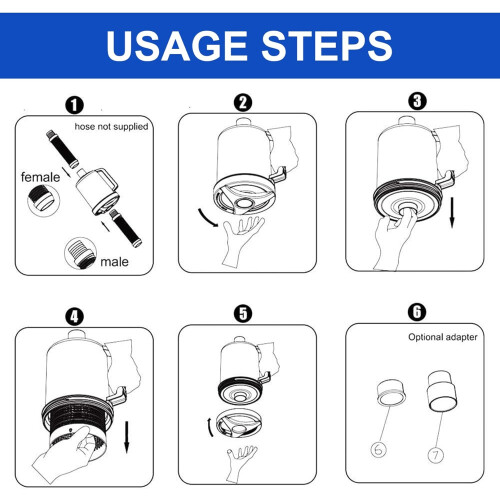 USAGE STEPS

1
hose not supplied
female
male

2

3

4

5

6
Optional adapter
6
7