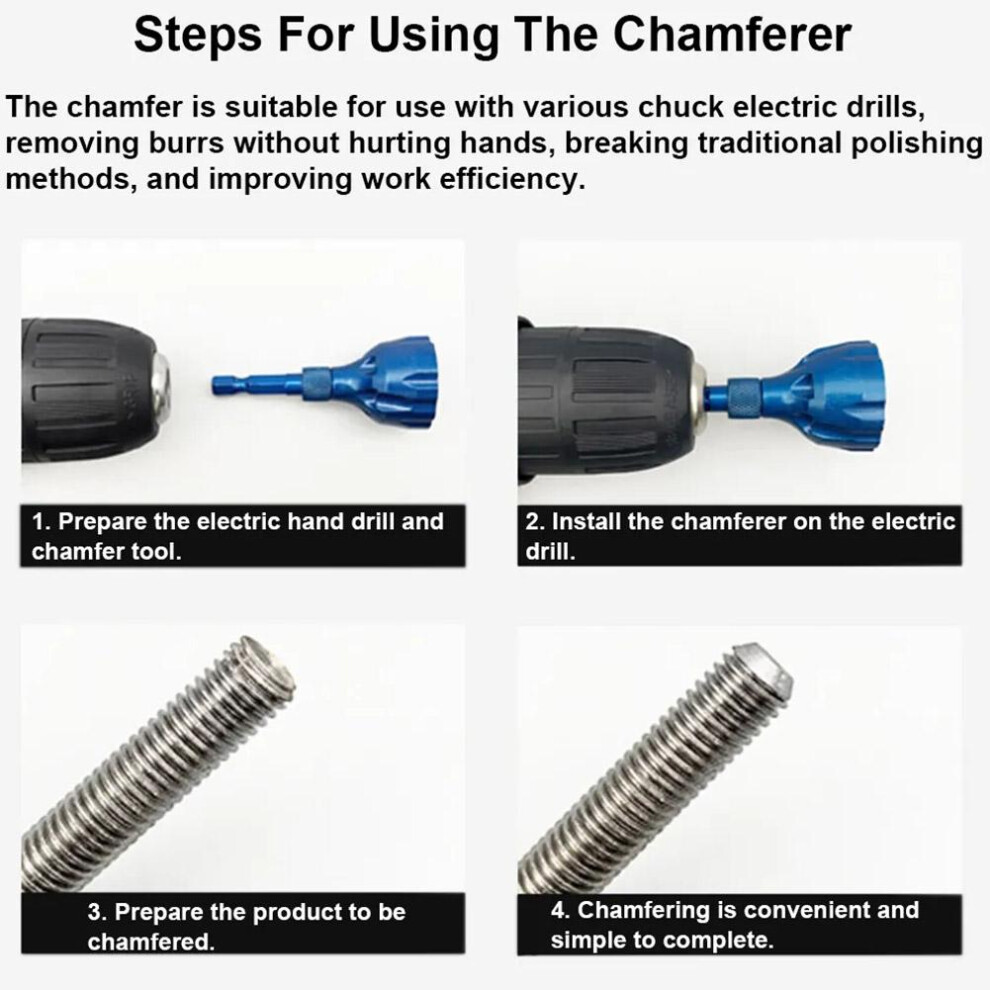 Steps For Using The Chamferer

The chamfer is suitable for use with various chuck electric drills, removing burrs without hurting hands, breaking traditional polishing methods, and improving work efficiency.

1. Prepare the electric hand drill and chamfer tool.

2. Install the chamferer on the electric drill.

3. Prepare the product to be chamfered.

4. Chamfering is convenient and simple to complete.