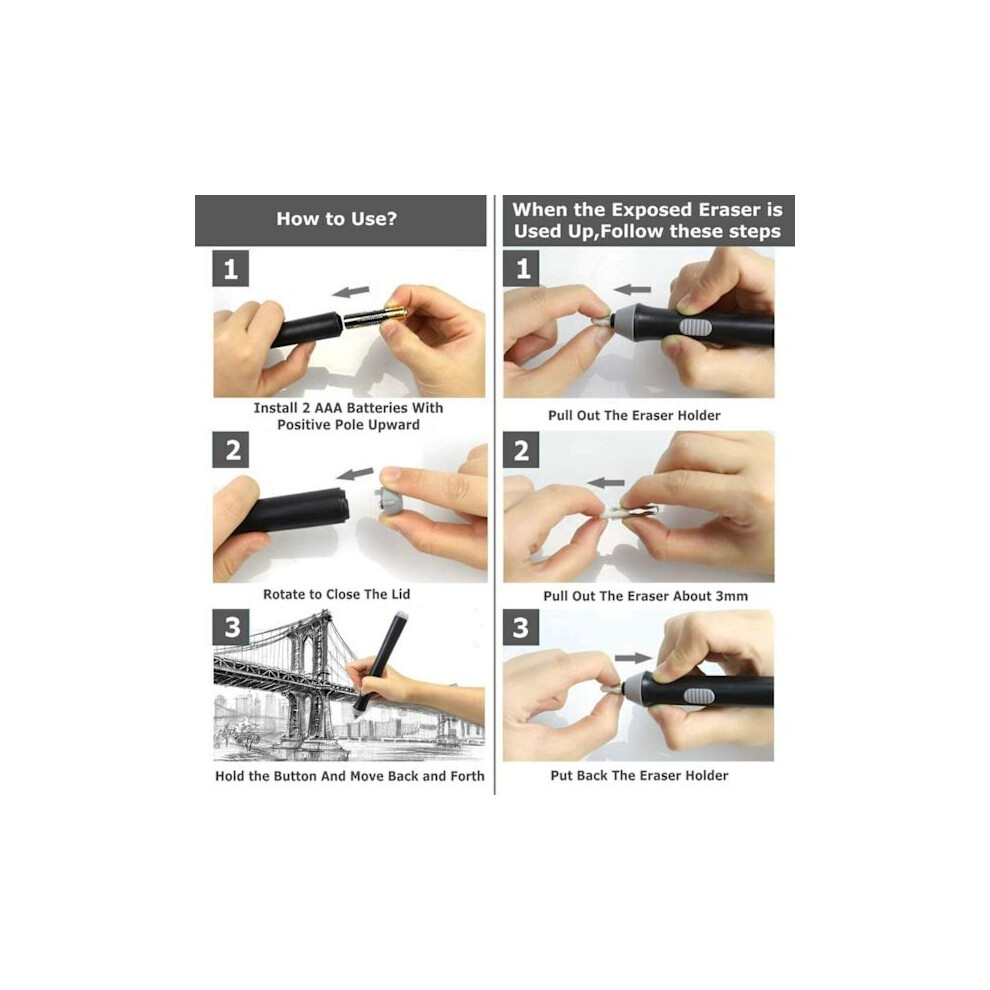 How to Use?

1

Install 2 AAA Batteries With Positive Pole Upward

2

Rotate to Close The Lid

3

Hold the Button And Move Back and Forth

When the Exposed Eraser is Used Up,Follow these steps

1

Pull Out The Eraser Holder

2

Pull Out The Eraser About 3mm

3

Put Back The Eraser Holder