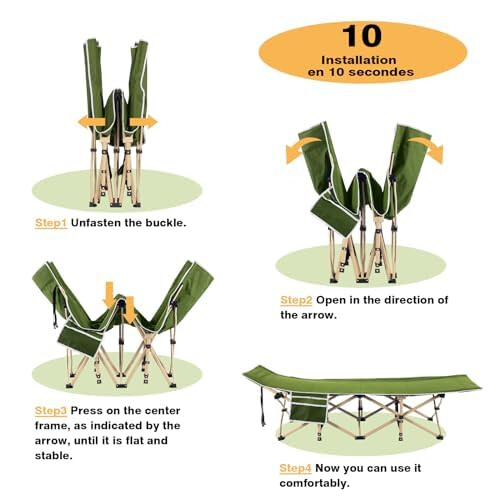 10
Installation
en 10 secondes

Step1 Unfasten the buckle.

Step2 Open in the direction of the arrow.

Step3 Press on the center frame, as indicated by the arrow, until it is flat and stable.

Step4 Now you can use it comfortably.