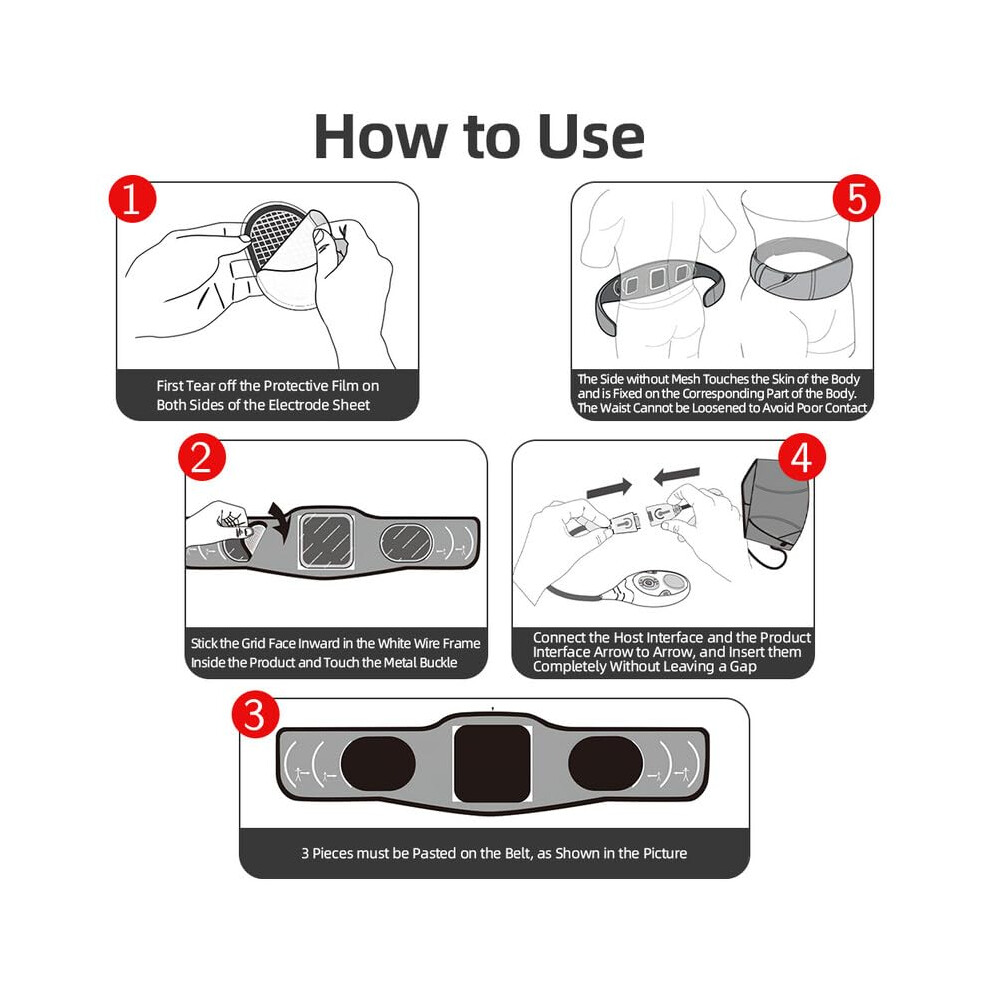 How to Use

1

First Tear off the Protective Film on Both Sides of the Electrode Sheet

5

The Side without Mesh Touches the Skin of the Body and is Fixed on the Corresponding Part of the Body. The Waist Cannot be Loosened to Avoid Poor Contact

2

Stick the Grid Face Inward in the White Wire Frame Inside the Product and Touch the Metal Buckle

4

Connect the Host Interface and the Product Interface Arrow to Arrow, and Insert them Completely Without Leaving a Gap

3

3 Pieces must be Pasted on the Belt, as Shown in the Picture