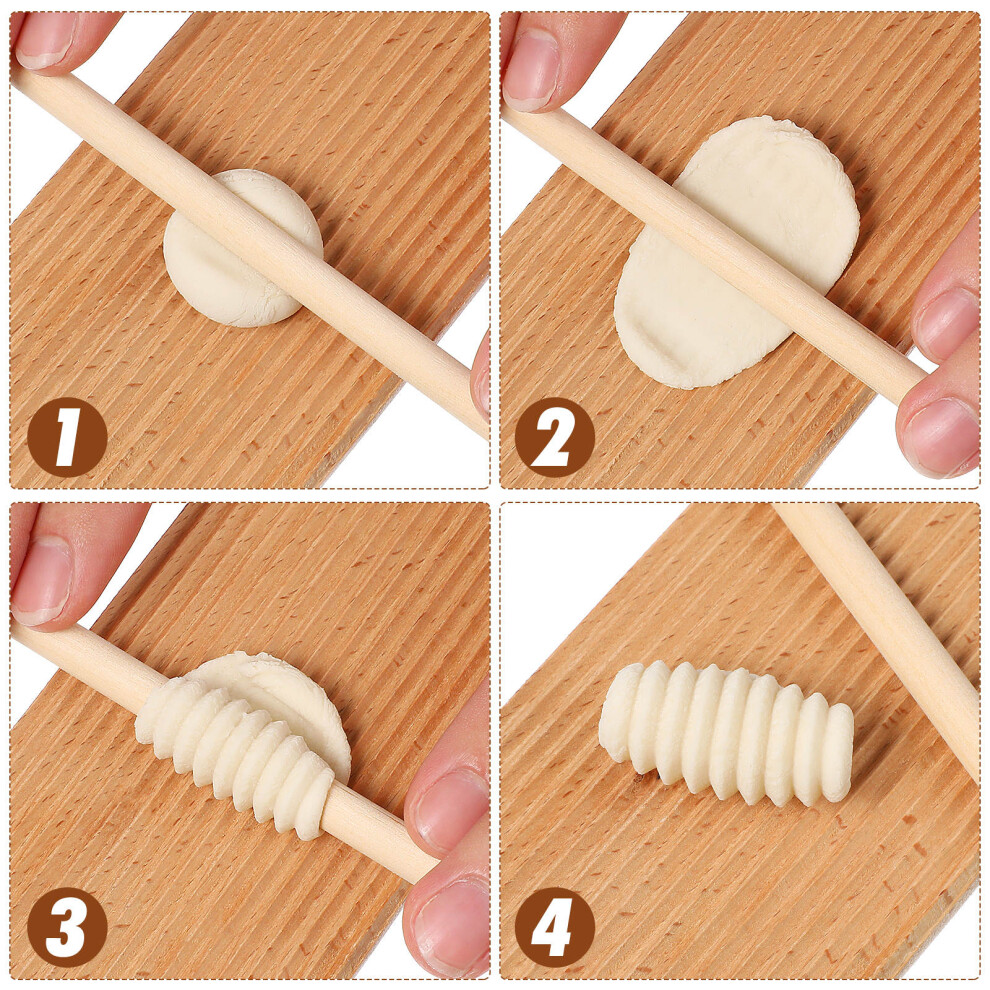 1

2

3

4