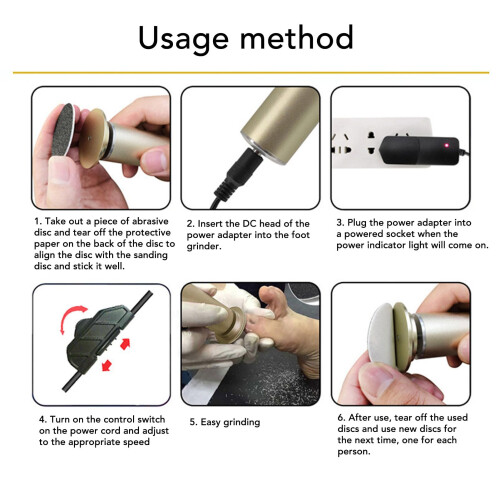 Usage method

1. Take out a piece of abrasive disc and tear off the protective paper on the back of the disc to align the disc with the sanding disc and stick it well.

2. Insert the DC head of the power adapter into the foot grinder.

3. Plug the power adapter into a powered socket when the power indicator light will come on.

4. Turn on the control switch on the power cord and adjust to the appropriate speed

5. Easy grinding

6. After use, tear off the used discs and use new discs for the next time, one for each person.