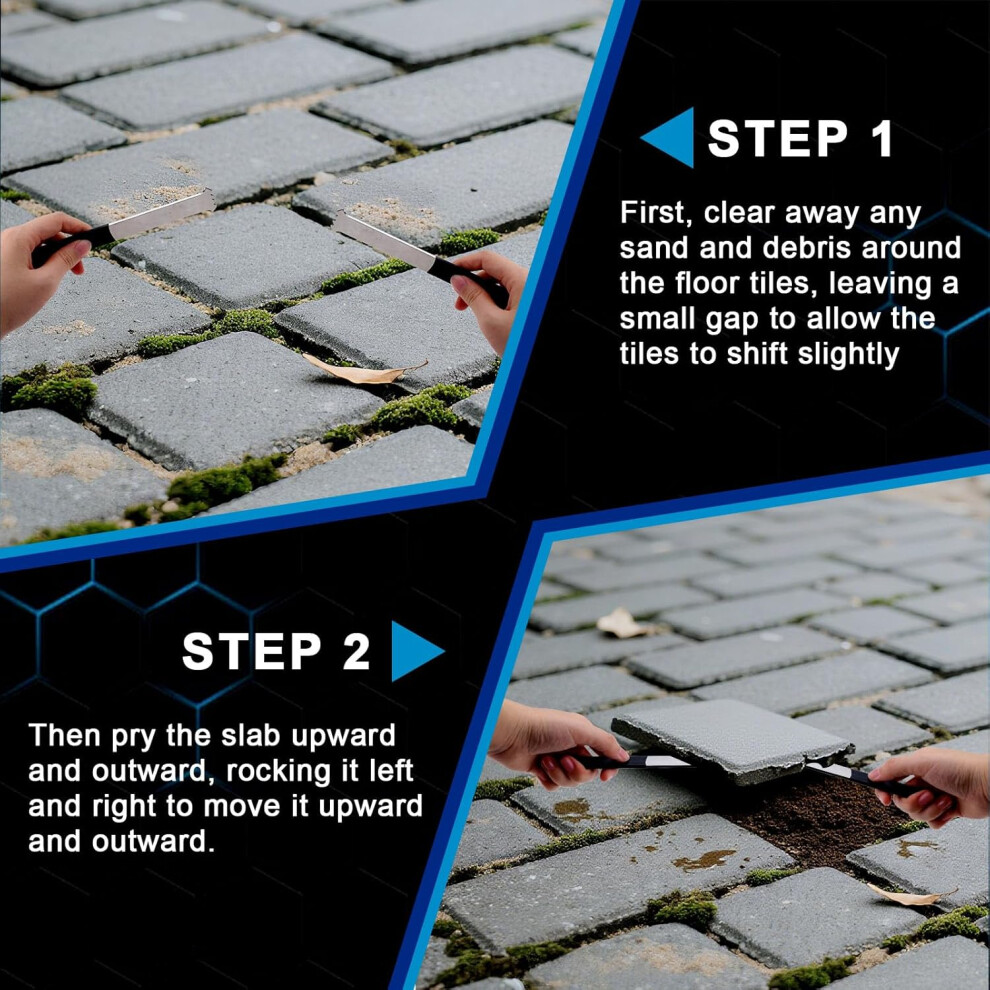 STEP 1

First, clear away any sand and debris around the floor tiles, leaving a small gap to allow the tiles to shift slightly

STEP 2

Then pry the slab upward and outward, rocking it left and right to move it upward and outward.