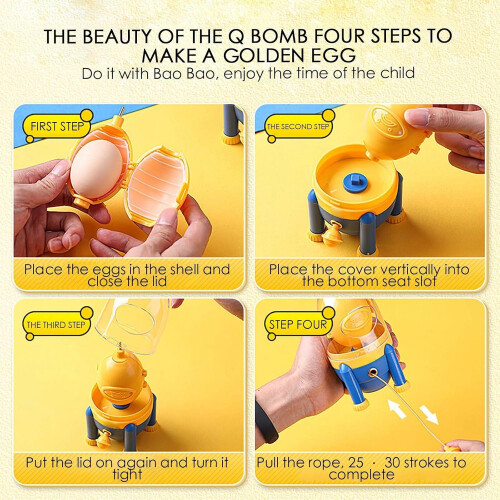 THE BEAUTY OF THE Q BOMB FOUR STEPS TO MAKE A GOLDEN EGG
Do it with Bao Bao, enjoy the time of the child

FIRST STEP

Place the eggs in the shell and close the lid

THE SECOND STEP

Place the cover vertically into the bottom seat slot

THE THIRD STEP

Put the lid on again and turn it tight

STEP FOUR

Pull the rope, 25 · 30 strokes to complete