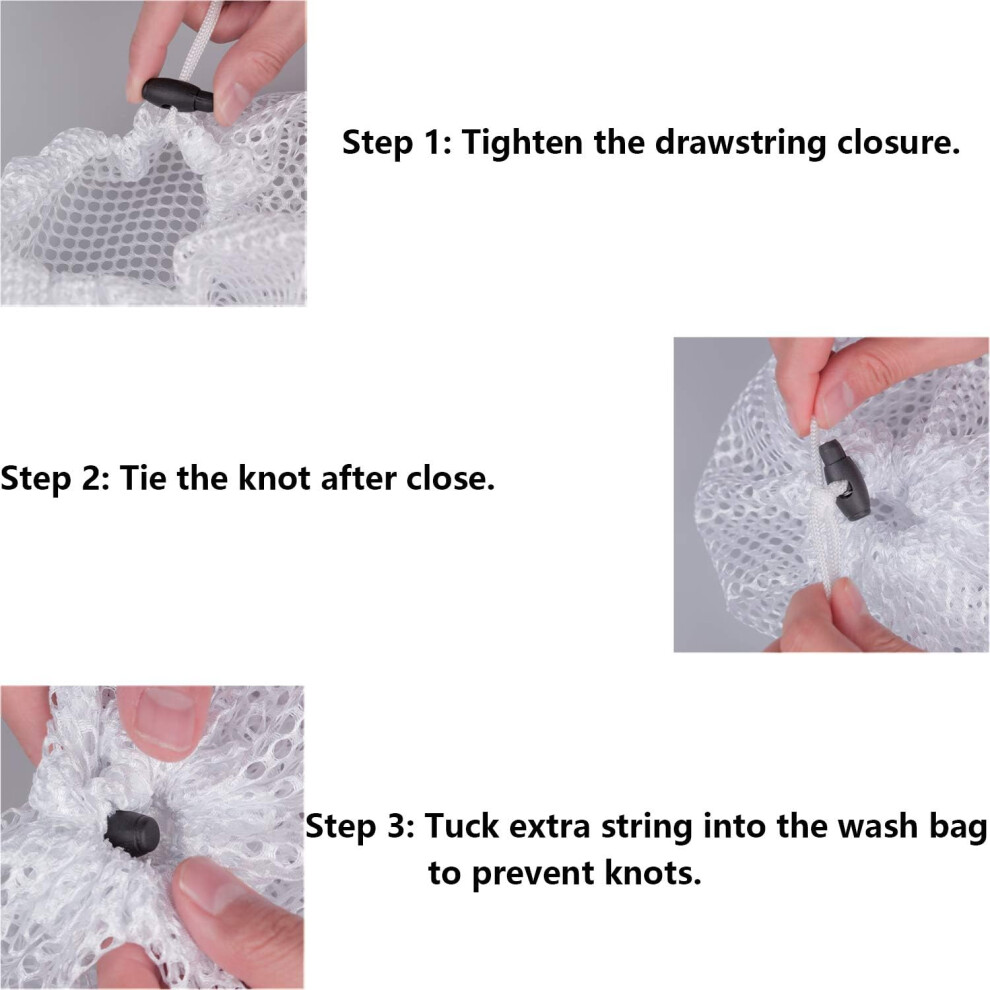 Step 1: Tighten the drawstring closure.

Step 2: Tie the knot after close.

Step 3: Tuck extra string into the wash bag to prevent knots.