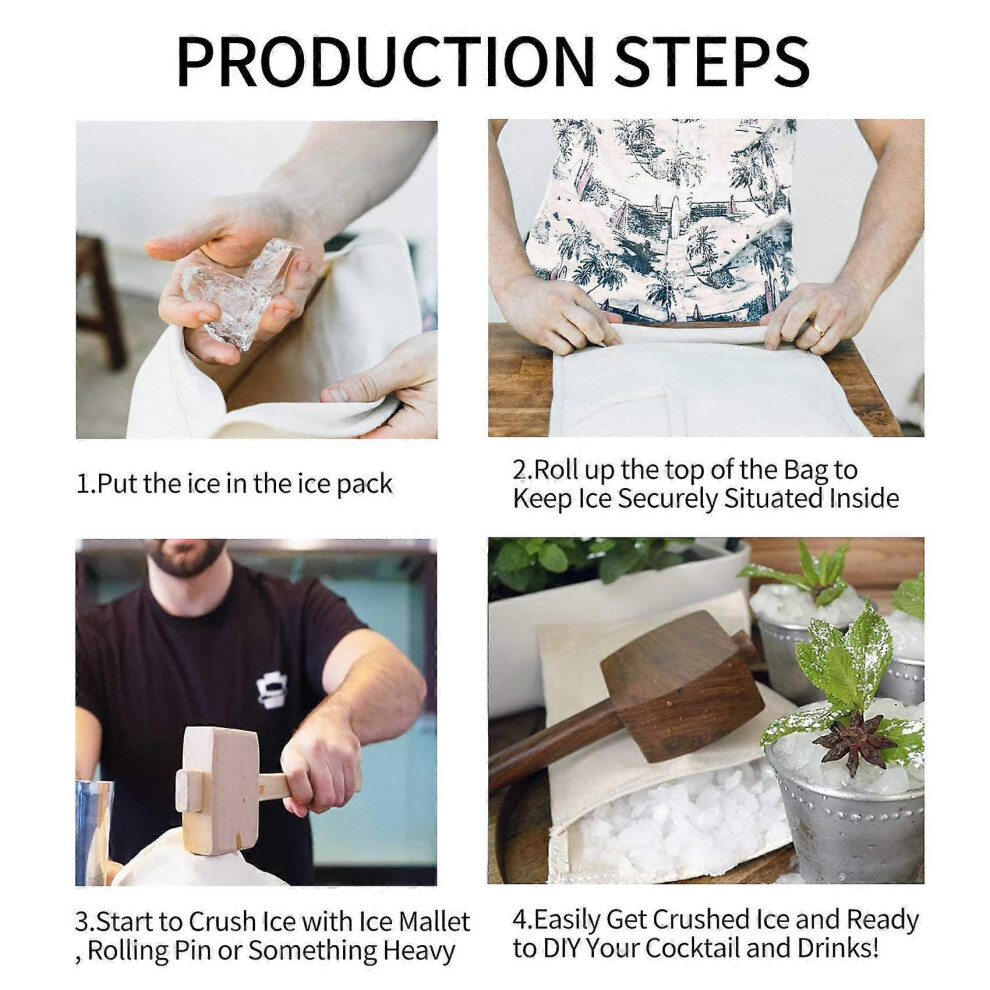 PRODUCTION STEPS

1.Put the ice in the ice pack

2.Roll up the top of the Bag to Keep Ice Securely Situated Inside

3.Start to Crush Ice with Ice Mallet , Rolling Pin or Something Heavy

4.Easily Get Crushed Ice and Ready to DIY Your Cocktail and Drinks!