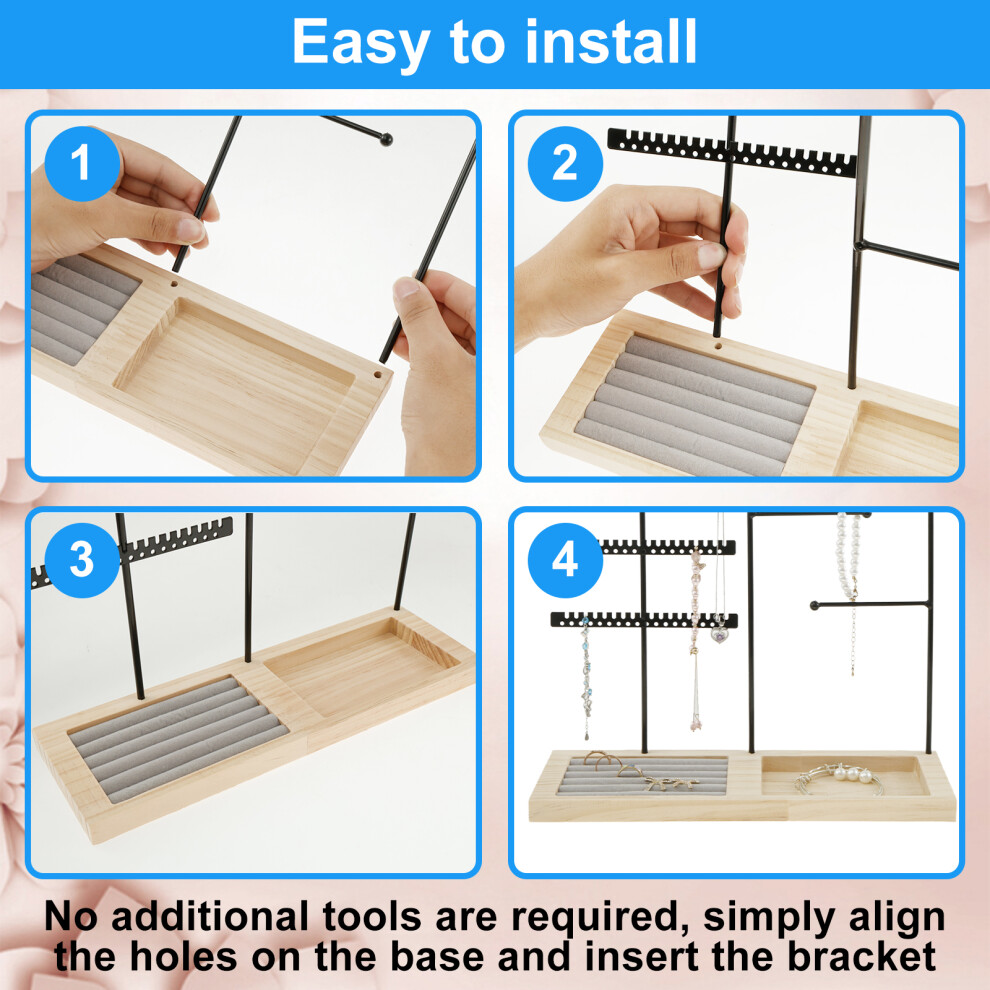 Easy to install

1

2

3

4

No additional tools are required, simply align the holes on the base and insert the bracket