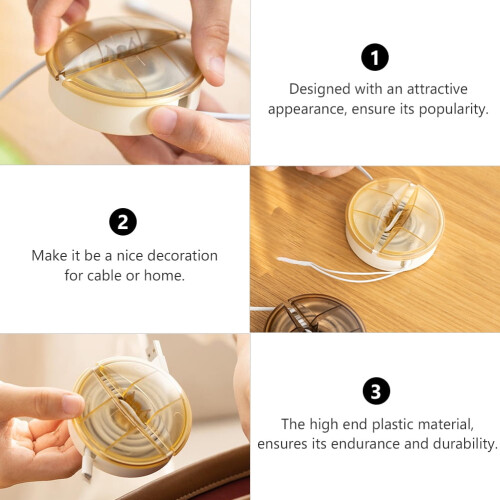 1

Designed with an attractive appearance, ensure its popularity.

2

Make it be a nice decoration for cable or home.

3

The high end plastic material, ensures its endurance and durability.