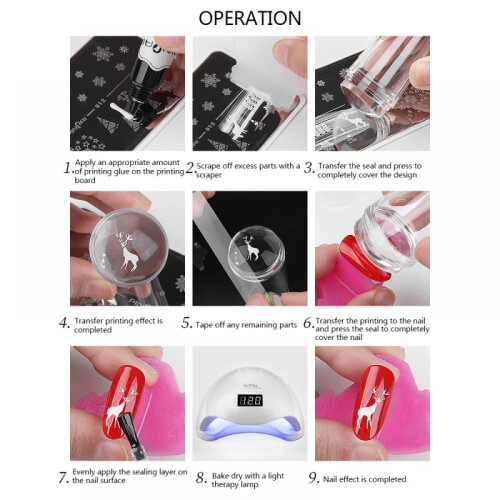 OPERATION

1. Apply an appropriate amount of printing glue on the printing board

2. Scrape off excess parts with a scraper

3. Transfer the seal and press to completely cover the design

4. Transfer printing effect is completed

5. Tape off any remaining parts

6. Transfer the printing to the nail and press the seal to completely cover the nail

7. Evenly apply the sealing layer on the nail surface

8. Bake dry with a light therapy lamp

9. Nail effect is completed