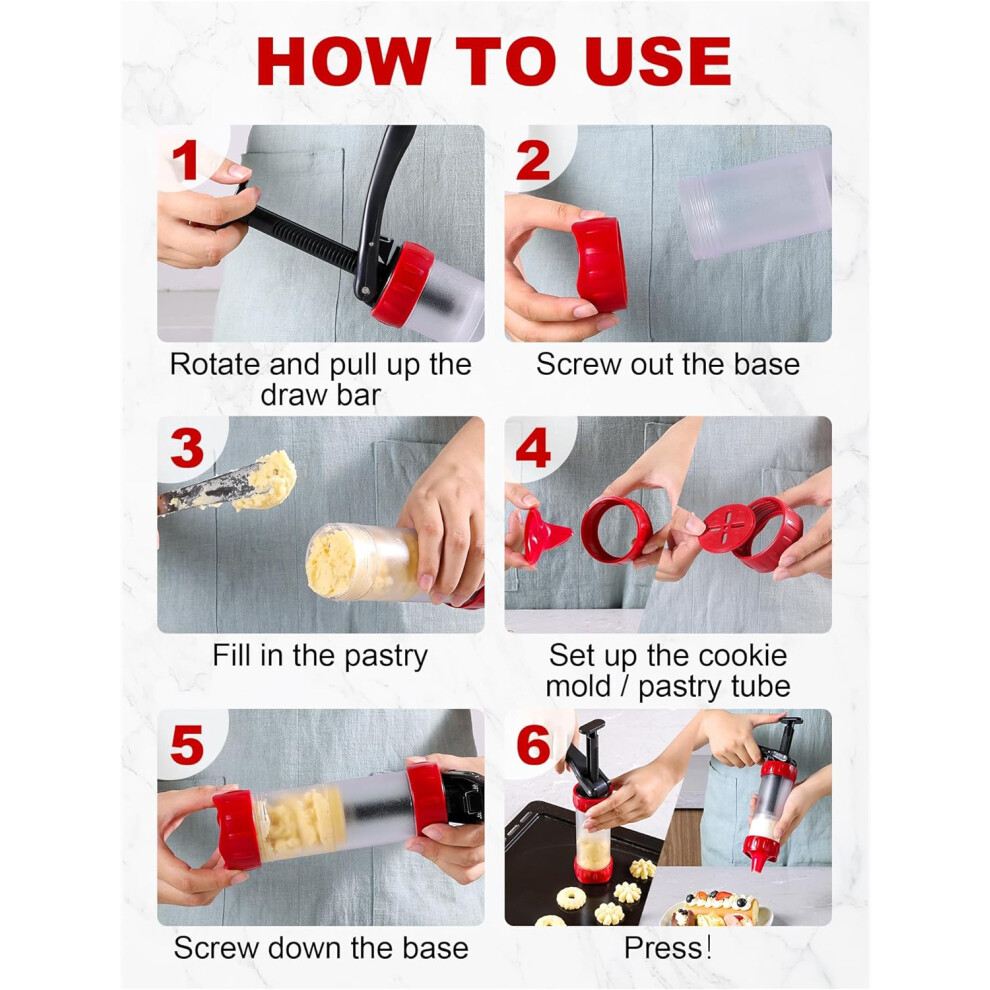 HOW TO USE

1

Rotate and pull up the draw bar

2

Screw out the base

3

Fill in the pastry

4

Set up the cookie mold / pastry tube

5

Screw down the base

6

Press!