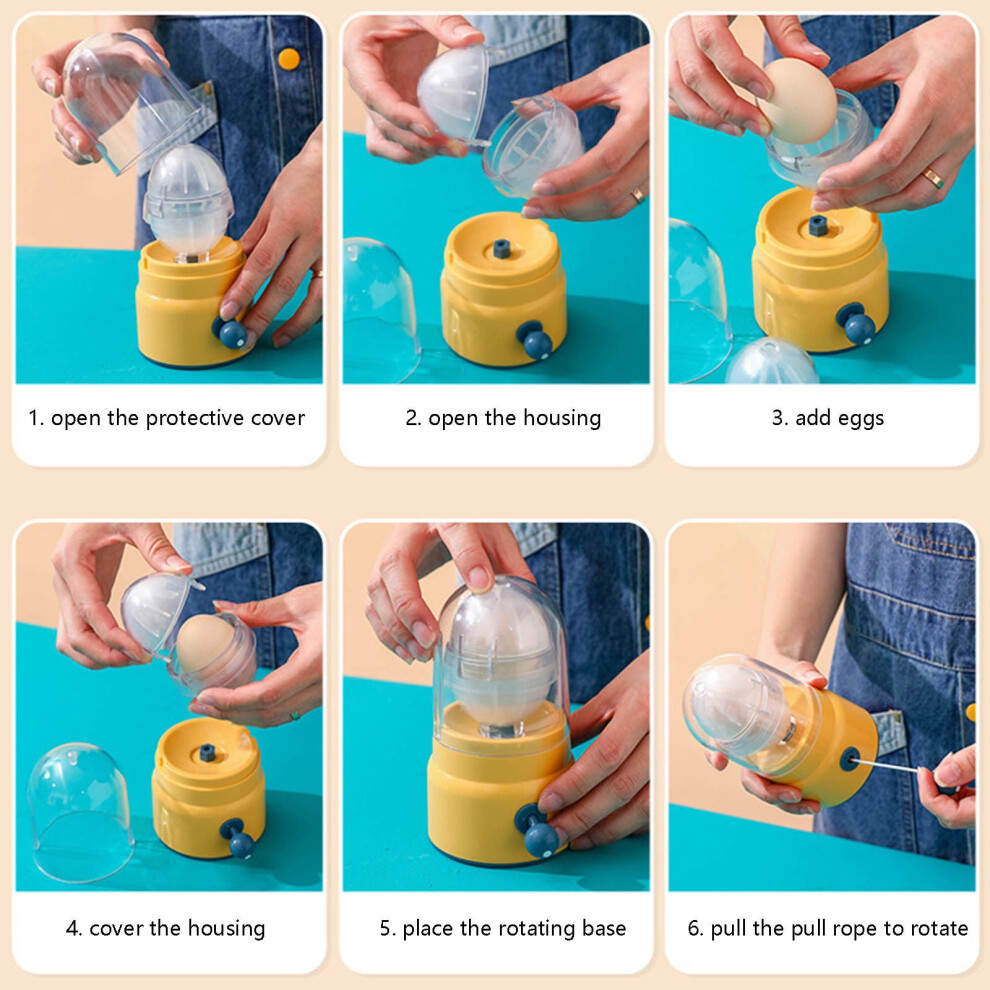 1. open the protective cover

2. open the housing

3. add eggs

4. cover the housing

5. place the rotating base

6. pull the pull rope to rotate