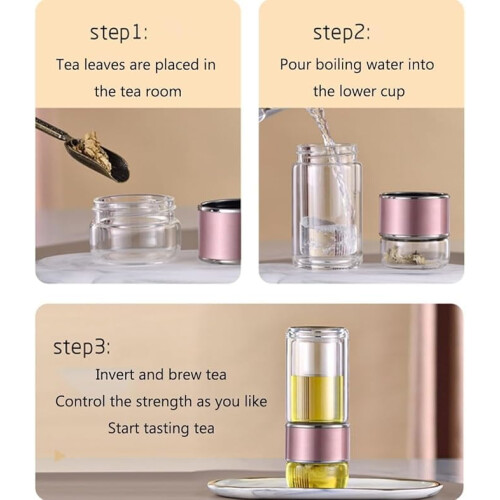 step1:
Tea leaves are placed in the tea room

step2:
Pour boiling water into the lower cup

step3:
Invert and brew tea
Control the strength as you like
Start tasting tea