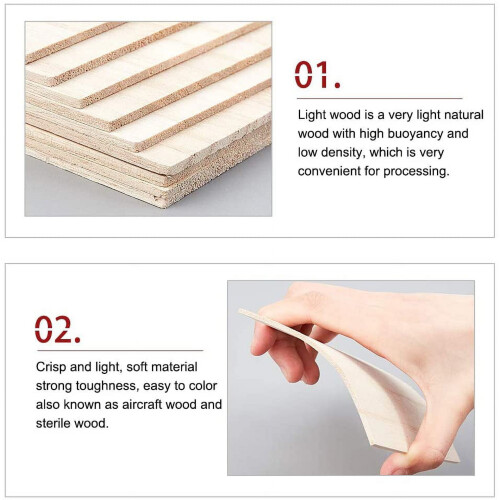 01.

Light wood is a very light natural wood with high buoyancy and low density, which is very convenient for processing.

02.

Crisp and light, soft material strong toughness, easy to color also known as aircraft wood and sterile wood.