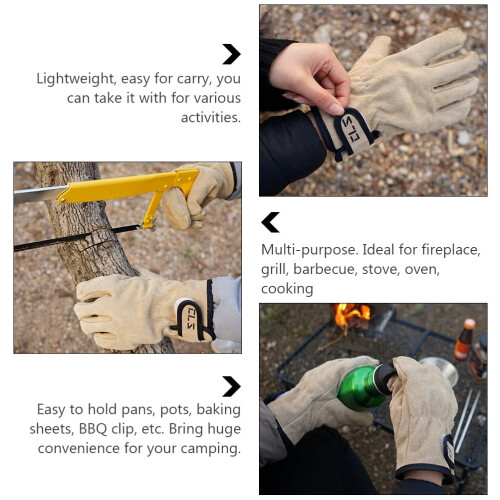 Lightweight, easy for carry, you can take it with for various activities.

CLS

CLS

Multi-purpose. Ideal for fireplace, grill, barbecue, stove, oven, cooking

Easy to hold pans, pots, baking sheets, BBQ clip, etc. Bring huge convenience for your camping.