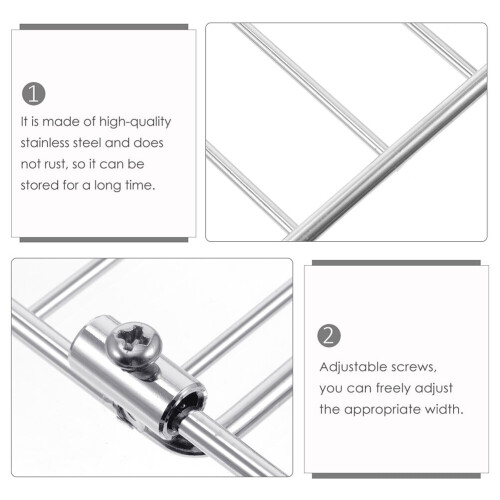 1

It is made of high-quality stainless steel and does not rust, so it can be stored for a long time.

2

Adjustable screws, you can freely adjust the appropriate width.