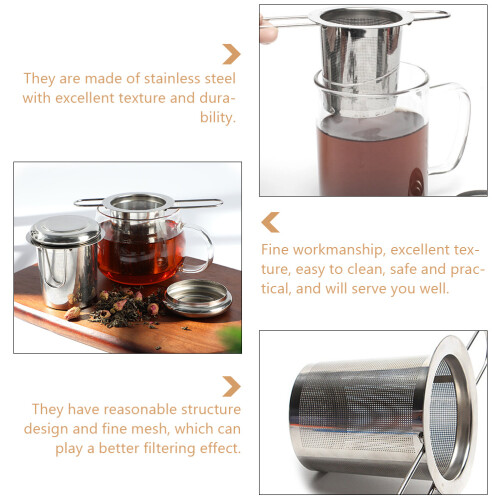 They are made of stainless steel with excellent texture and durability.

Fine workmanship, excellent texture, easy to clean, safe and practical, and will serve you well.

They have reasonable structure design and fine mesh, which can play a better filtering effect.