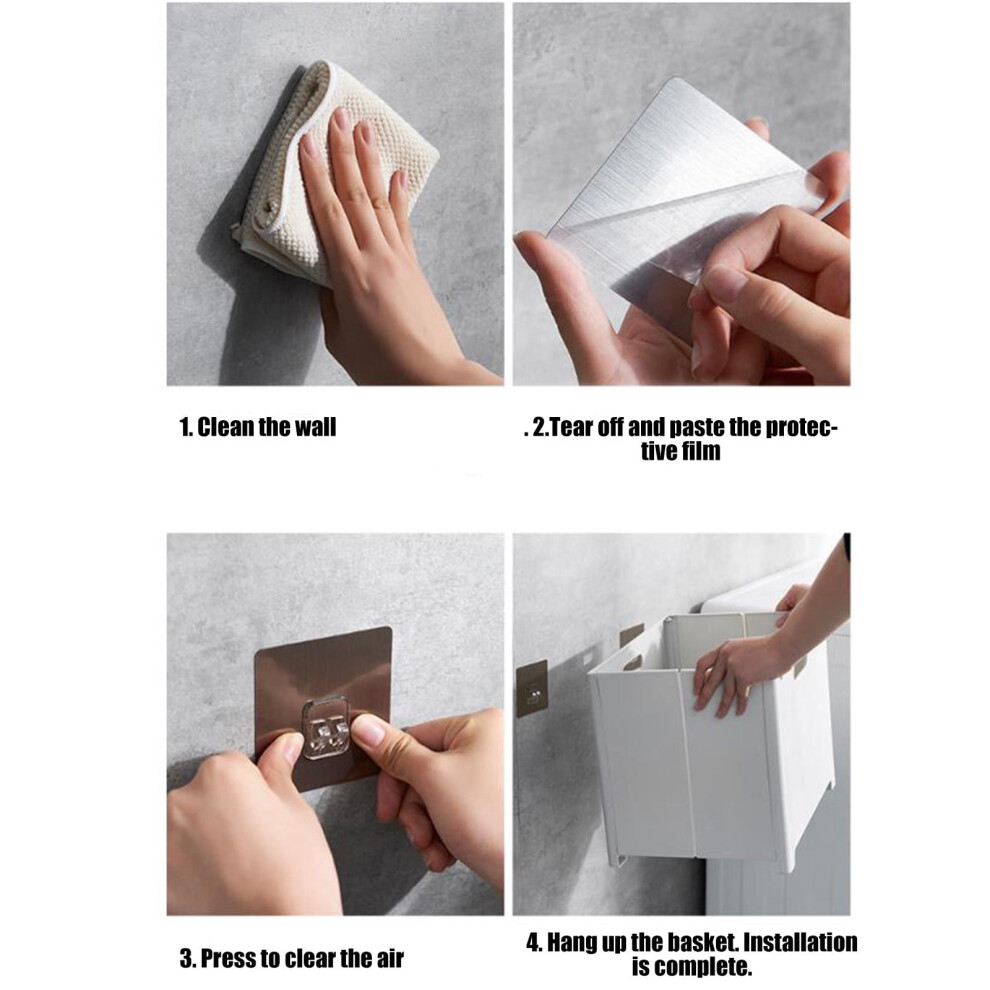 1. Clean the wall

. 2.Tear off and paste the protective film

3. Press to clear the air

4. Hang up the basket. Installation is complete.