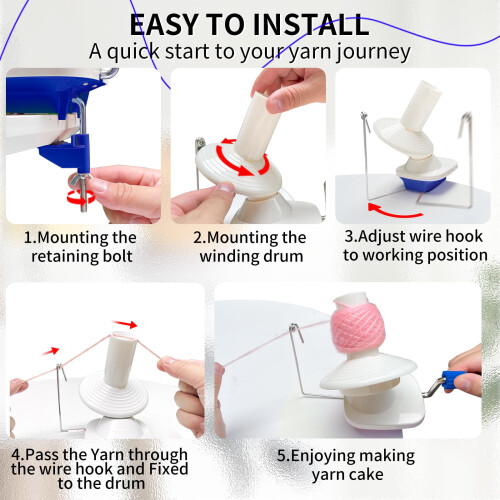 EASY TO INSTALL
A quick start to your yarn journey

1.Mounting the retaining bolt

2.Mounting the winding drum

3.Adjust wire hook to working position

4.Pass the Yarn through the wire hook and Fixed to the drum

5.Enjoying making yarn cake