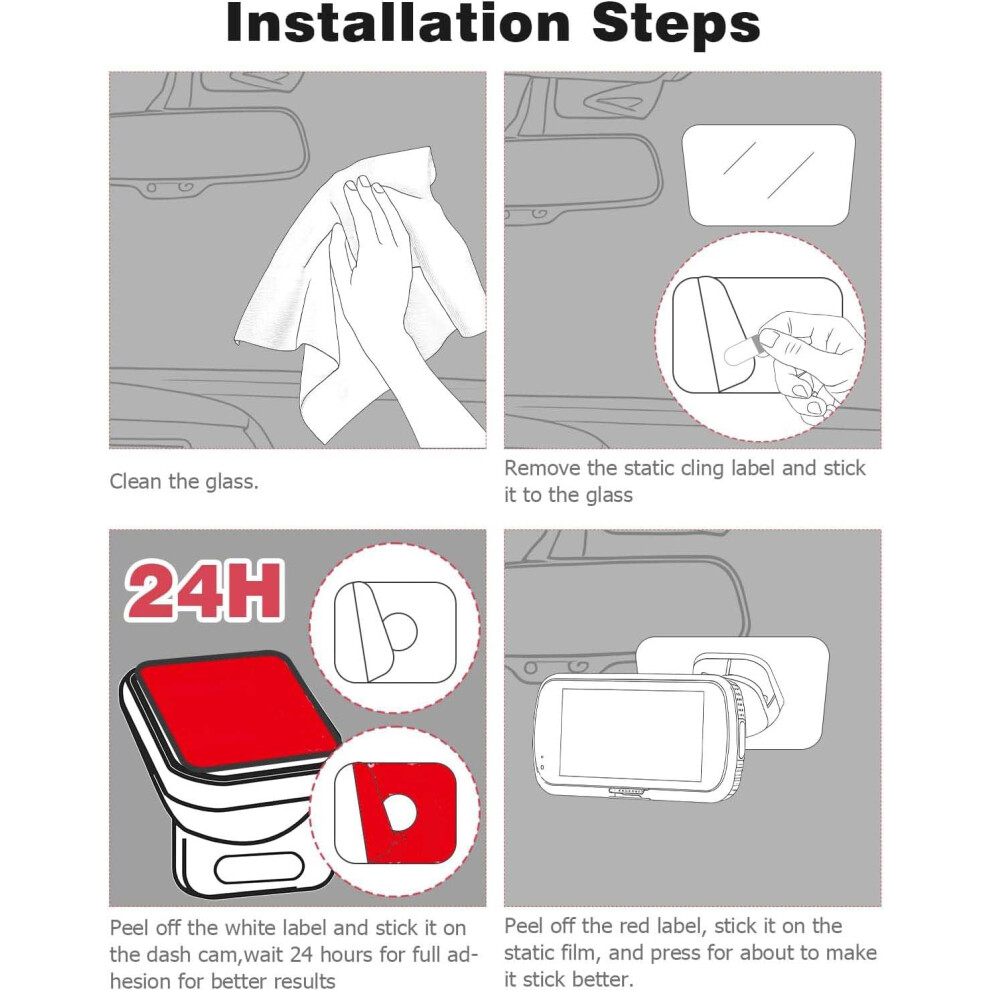 Installation Steps

Clean the glass.

Remove the static cling label and stick it to the glass

24H

Peel off the white label and stick it on the dash cam,wait 24 hours for full adhesion for better results

Peel off the red label, stick it on the static film, and press for about to make it stick better.