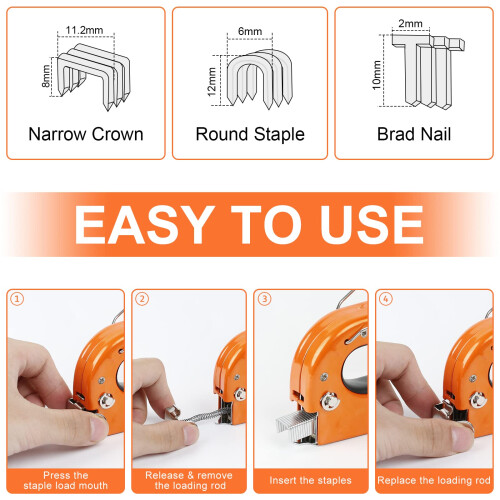 11.2mm
8mm
Narrow Crown

6mm
12mm
Round Staple

2mm
10mm
Brad Nail

EASY TO USE

1
Press the staple load mouth

2
Release & remove the loading rod

3
Insert the staples

4
Replace the loading rod