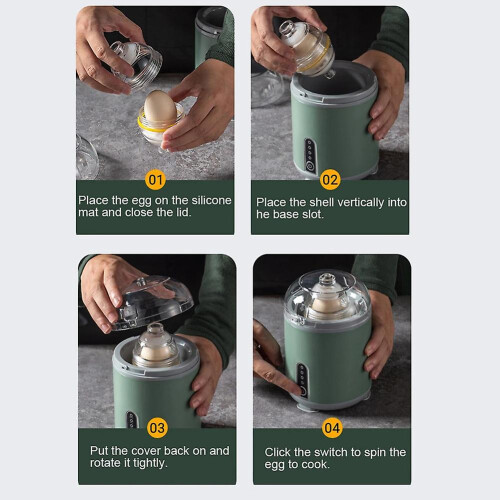 01

Place the egg on the silicone mat and close the lid.

02

Place the shell vertically into he base slot.

03

Put the cover back on and rotate it tightly.

04

Click the switch to spin the egg to cook.