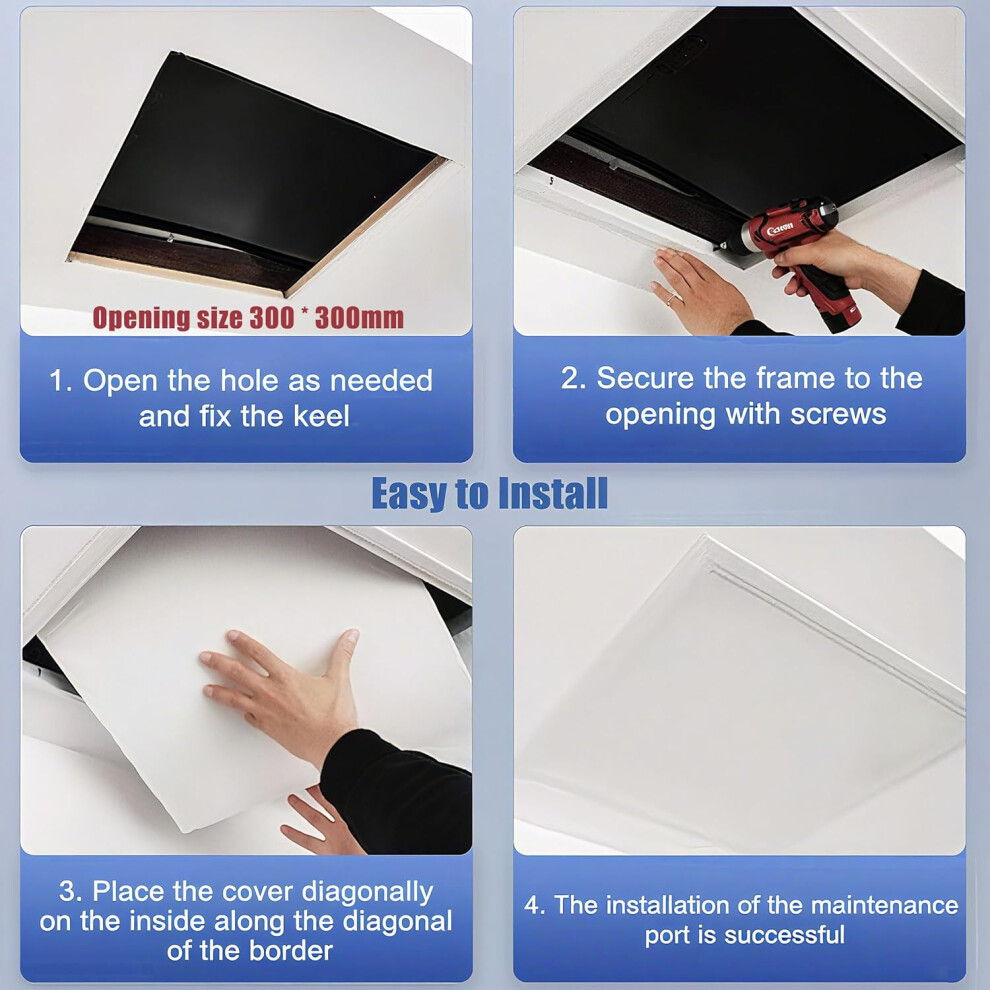 Opening size 300 * 300mm

1. Open the hole as needed and fix the keel

2. Secure the frame to the opening with screws

Easy to Install

3. Place the cover diagonally on the inside along the diagonal of the border

4. The installation of the maintenance port is successful