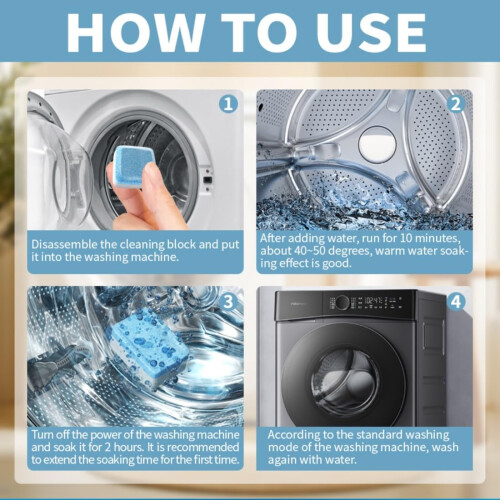 HOW TO USE

1

Disassemble the cleaning block and put it into the washing machine.

2

After adding water, run for 10 minutes, about 40~50 degrees, warm water soaking effect is good.

3

Turn off the power of the washing machine and soak it for 2 hours. It is recommended to extend the soaking time for the first time.

4

According to the standard washing mode of the washing machine, wash again with water.