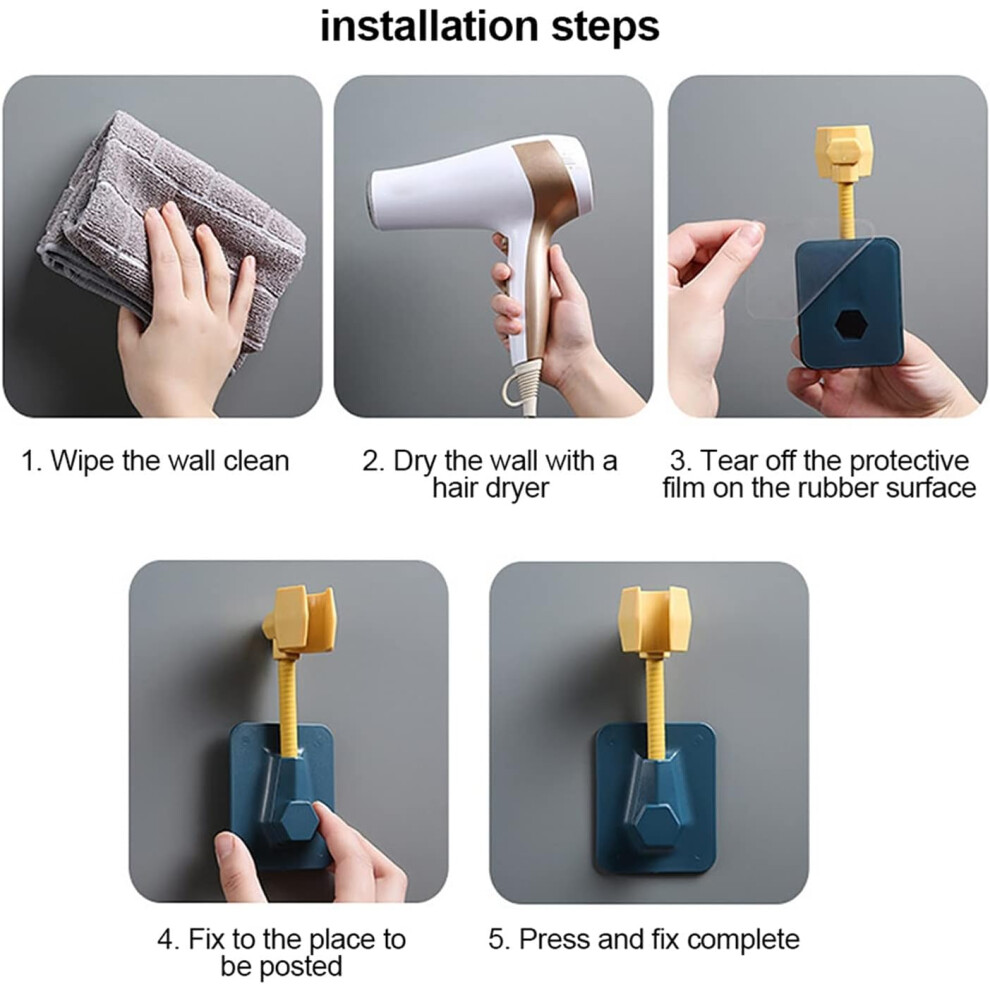 installation steps

1. Wipe the wall clean

2. Dry the wall with a hair dryer

3. Tear off the protective film on the rubber surface

4. Fix to the place to be posted

5. Press and fix complete