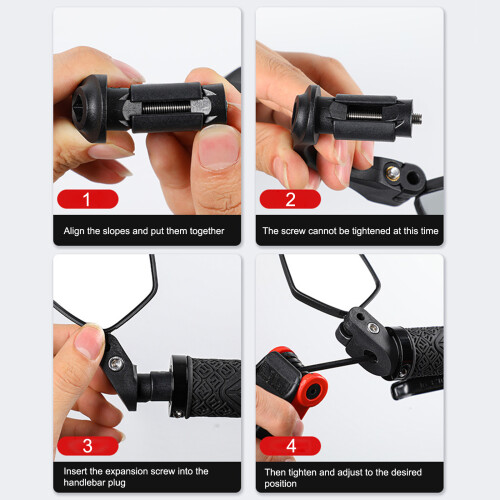 1

Align the slopes and put them together

2

The screw cannot be tightened at this time

3

Insert the expansion screw into the handlebar plug

4

Then tighten and adjust to the desired position