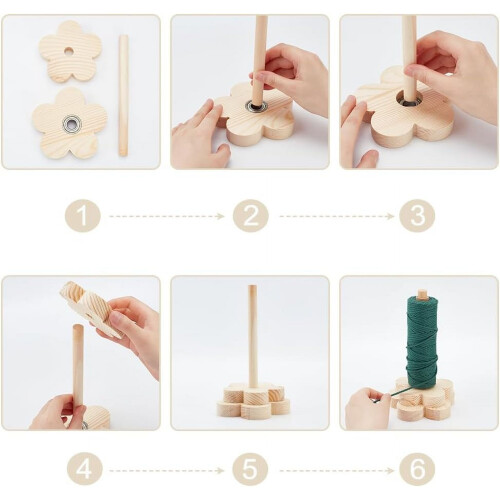 1 2 3

4 5 6