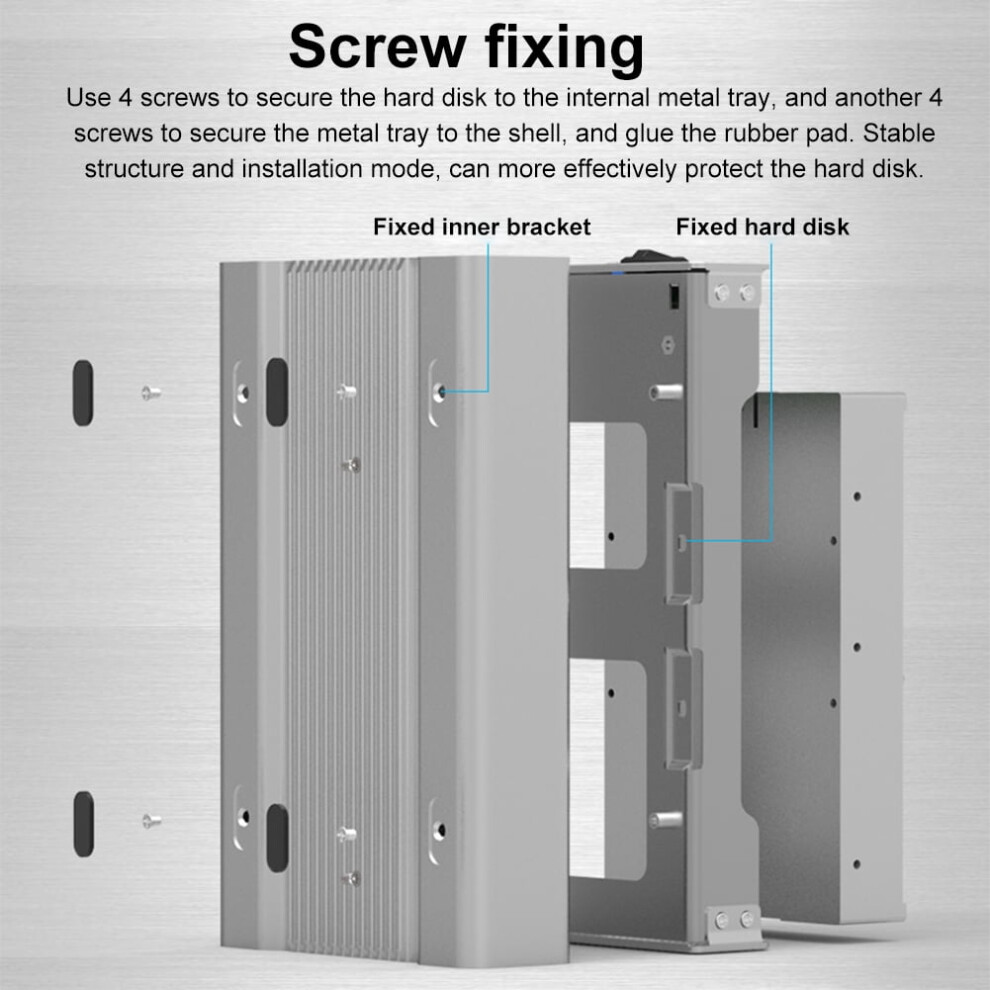 Screw fixing

Use 4 screws to secure the hard disk to the internal metal tray, and another 4 screws to secure the metal tray to the shell, and glue the rubber pad. Stable structure and installation mode, can more effectively protect the hard disk.

Fixed inner bracket

Fixed hard disk