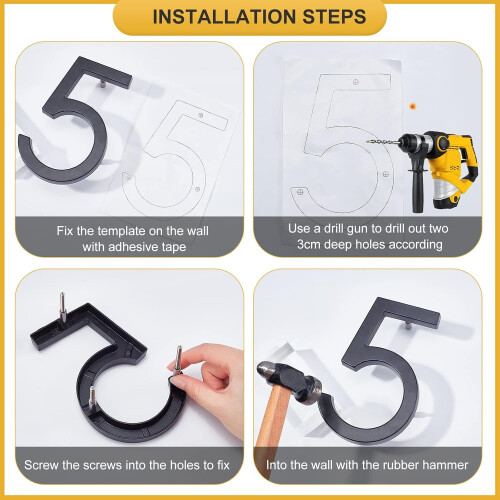 INSTALLATION STEPS

Fix the template on the wall with adhesive tape

Use a drill gun to drill out two 3cm deep holes according

Screw the screws into the holes to fix

Into the wall with the rubber hammer