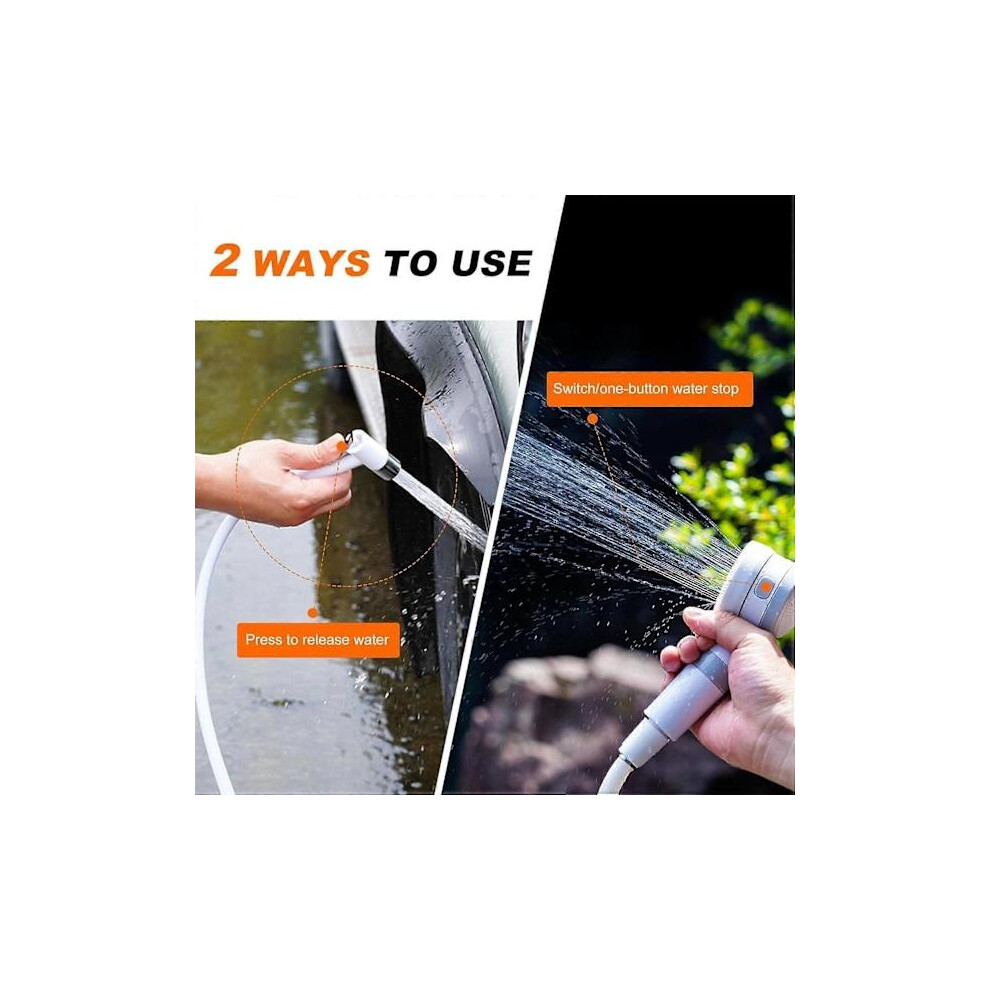 2 WAYS TO USE

Switch/one-button water stop

Press to release water